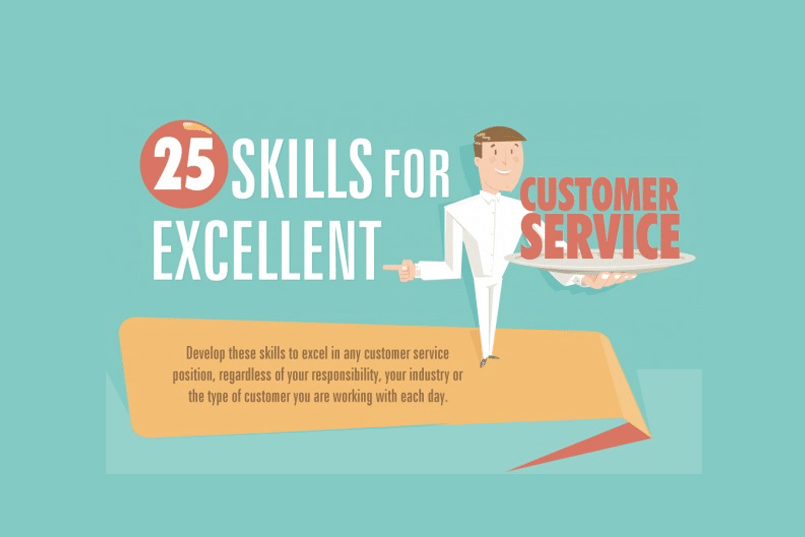 25 SKILLS FOR EXCELLENT

CUSTOMER SERVICE

Develop these skills to excel in any customer service position, regardless of your responsibility, your industry or the type of customer you are working with each day.